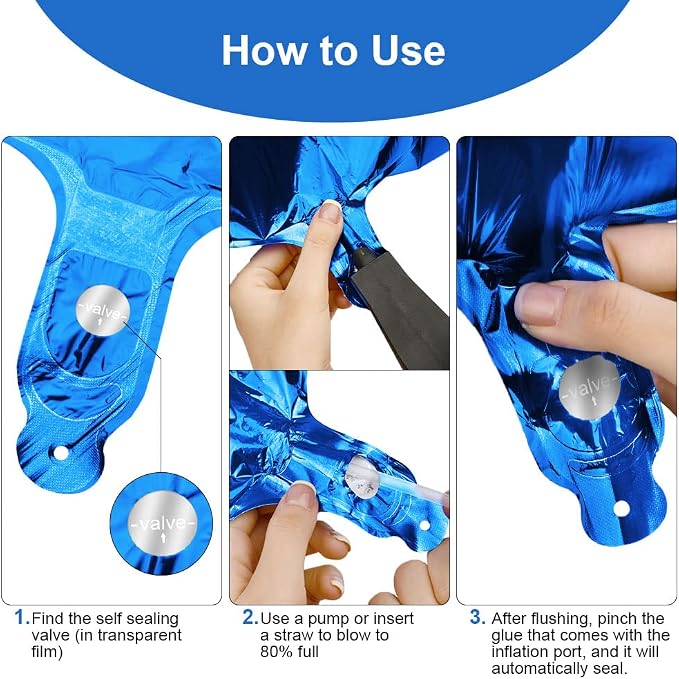 How to Use

-valve-

-valve-

-valve-

1. Find the self sealing valve (in transparent film)

2. Use a pump or insert a straw to blow to 80% full

3. After flushing, pinch the glue that comes with the inflation port, and it will automatically seal.