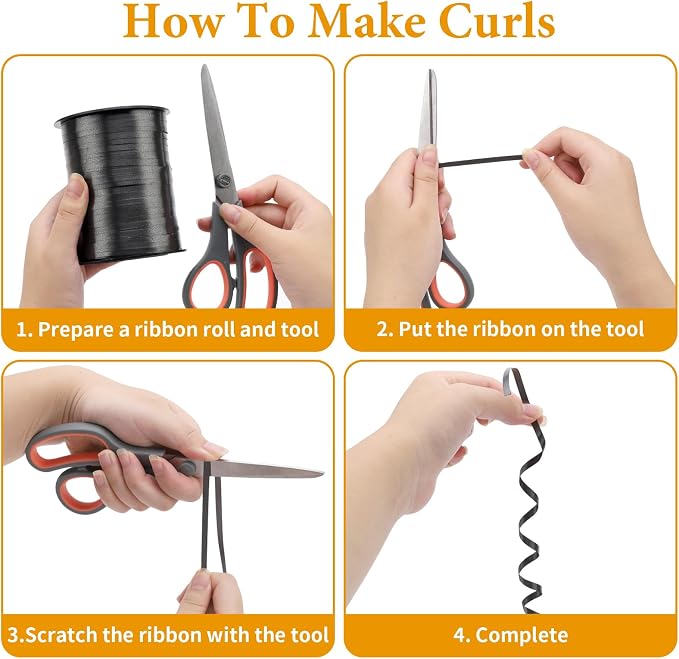 How To Make Curls

1. Prepare a ribbon roll and tool

2. Put the ribbon on the tool

3.Scratch the ribbon with the tool

4. Complete