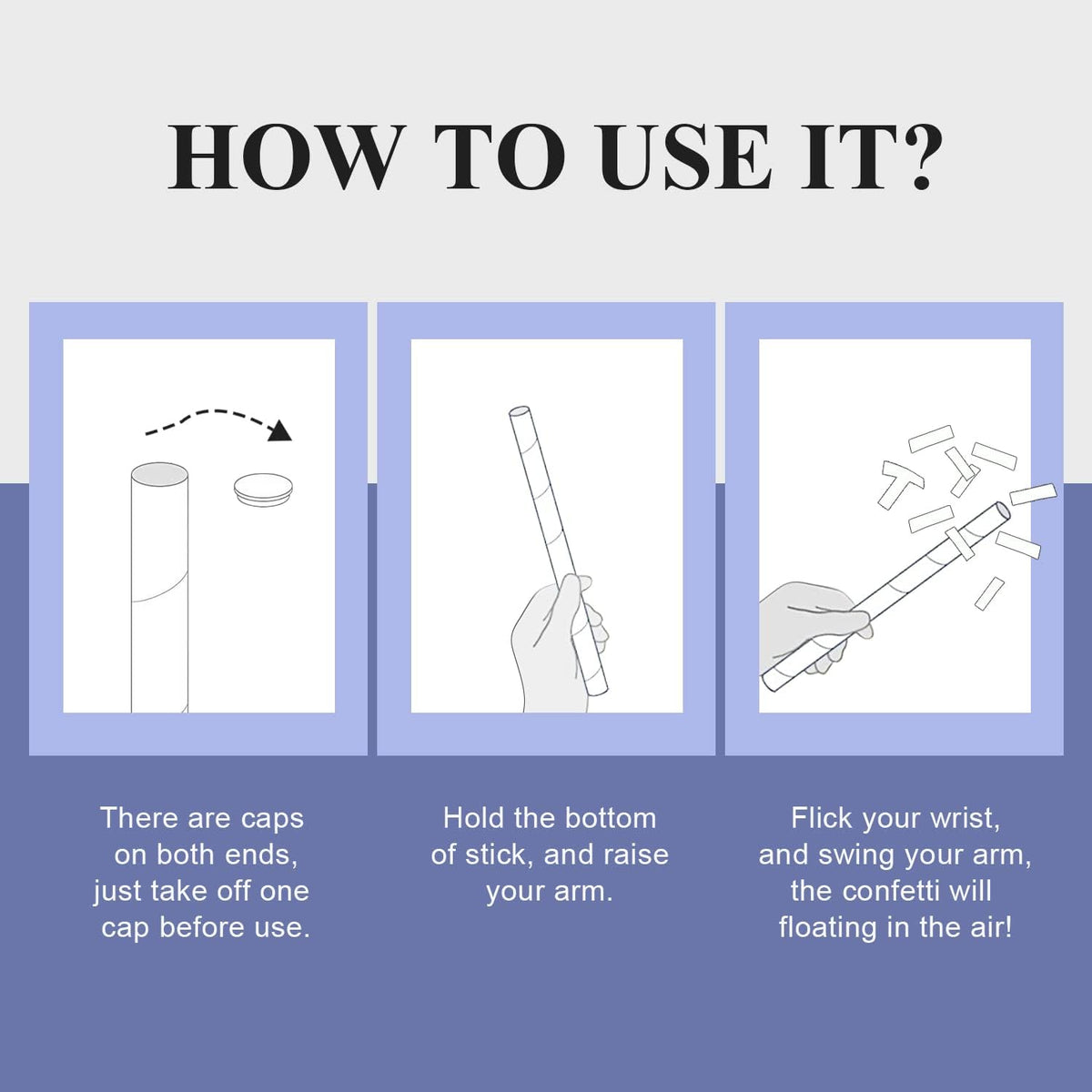 HOW TO USE IT?

There are caps on both ends, just take off one cap before use.

Hold the bottom of stick, and raise your arm.

Flick your wrist, and swing your arm, the confetti will floating in the air!